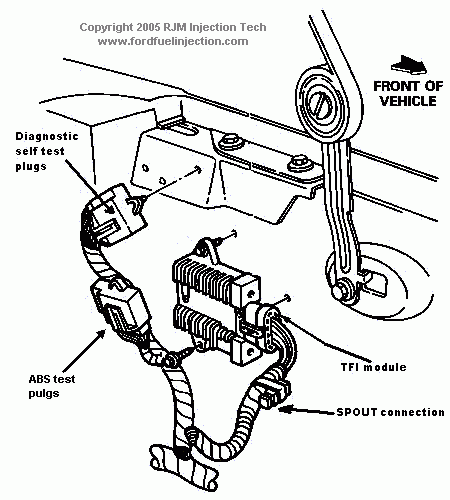 Copyright 2005 RJM Injection Tech
www.fordfuelinjection.com

FRONT OF VEHICLE

Diagnostic self test plugs

ABS test pulgs

TFI module

SPOUT connection